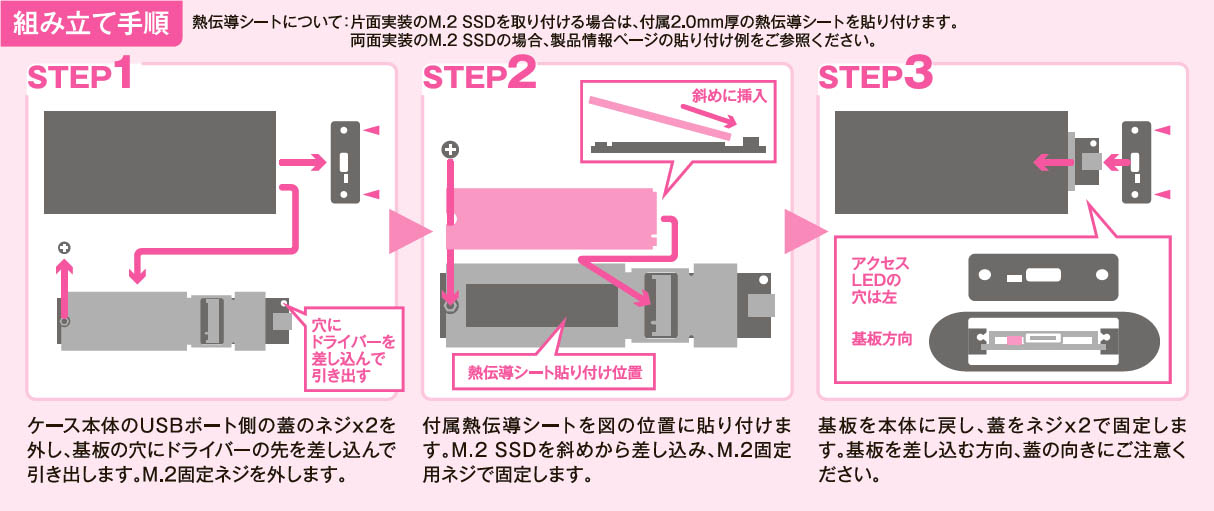 組み立て手順

熱伝導シートについて：片面実装のM.2 SSDを取り付ける場合は、付属2.0mm厚の熱伝導シートを貼り付けます。両面実装のM.2 SSDの場合、製品情報ページの貼り付け例をご参照ください。

STEP1

穴にドライバーを差し込んで引き出す

ケース本体のUSBポート側の蓋のネジx2を外し、基板の穴にドライバーの先を差し込んで引き出します。M.2固定ネジを外します。

STEP2

斜めに挿入

熱伝導シート貼り付け位置

付属熱伝導シートを図の位置に貼り付けます。M.2 SSDを斜めから差し込み、M.2固定用ネジで固定します。

STEP3

アクセスLEDの穴は左

基板方向

基板を本体に戻し、蓋をネジx2で固定します。基板を差し込む方向、蓋の向きにご注意ください。