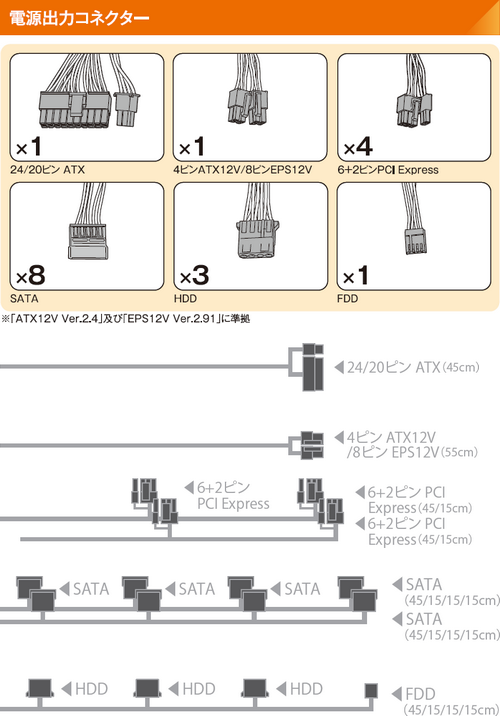 電源出力コネクター

×1
24/20ピン ATX

×1
4ピンATX12V/8ピンEPS12V

×4
6+2ピンPCI Express

×8
SATA

×3
HDD

×1
FDD

※「ATX12V Ver.2.4」及び「EPS12V Ver.2.91」に準拠

◀24/20ピン ATX(45cm)

◀4ピン ATX12V /8ピン EPS12V(55cm)

◀6+2ピン PCI Express

◀6+2ピン PCI Express(45/15cm)

◀6+2ピン PCI Express(45/15cm)

◀SATA ◀SATA ◀SATA

◀SATA (45/15/15/15cm)

◀SATA (45/15/15/15cm)

◀HDD ◀HDD ◀HDD

◀FDD (45/15/15/15cm)